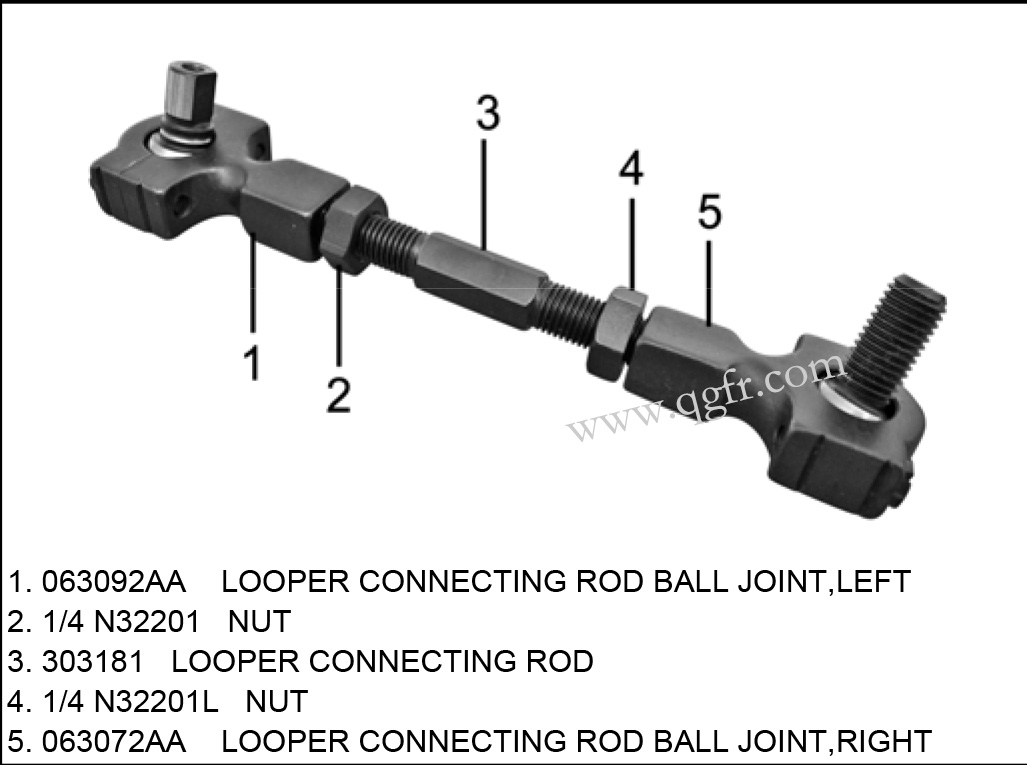 3
4
5
1
2
www.qgfr.com

1. 063092AA LOOPER CONNECTING ROD BALL JOINT,LEFT
2. 1/4 N32201 NUT
3. 303181 LOOPER CONNECTING ROD
4. 1/4 N32201L NUT
5. 063072AA LOOPER CONNECTING ROD BALL JOINT,RIGHT